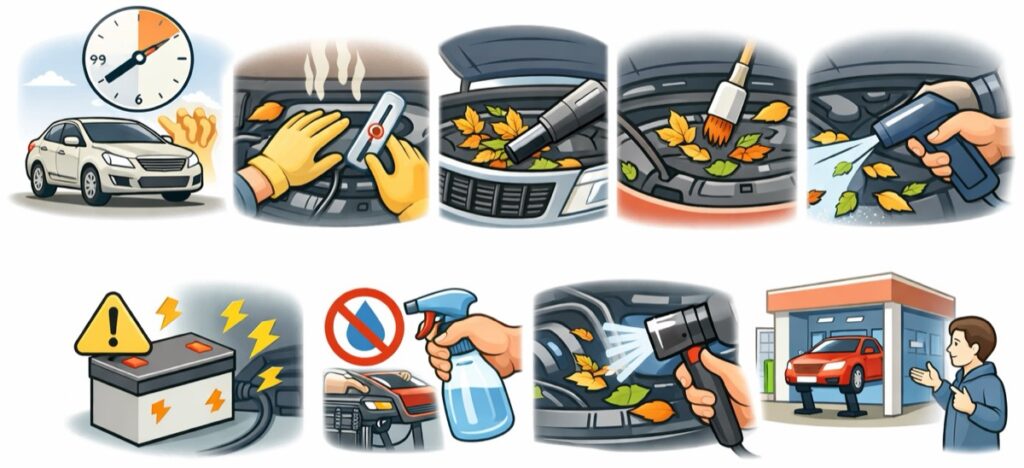 99
6